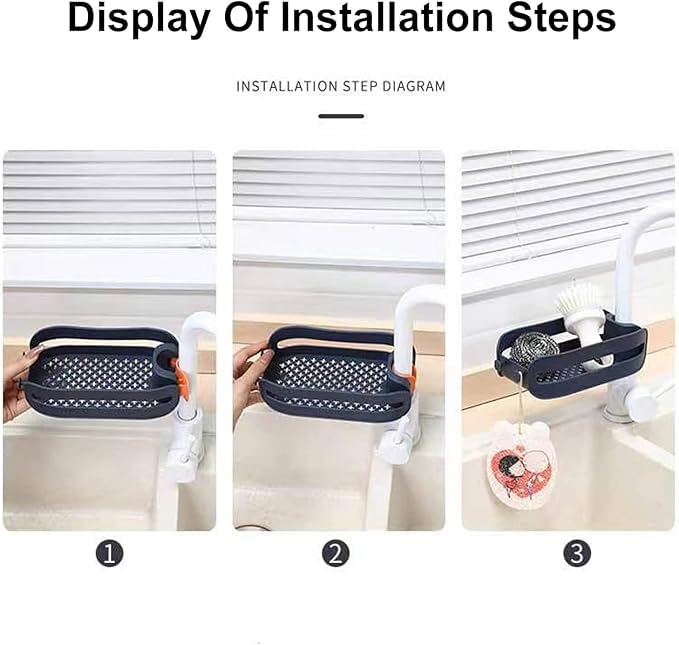 Display Of Installation Steps

INSTALLATION STEP DIAGRAM

1

2

3