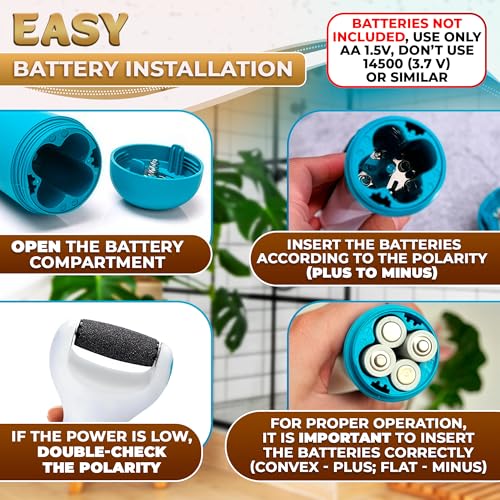 EASY

BATTERY INSTALLATION

BATTERIES NOT INCLUDED, USE ONLY AA 1.5V, DON'T USE 14500 (3.7 V) OR SIMILAR

OPEN THE BATTERY COMPARTMENT

INSERT THE BATTERIES ACCORDING TO THE POLARITY (PLUS TO MINUS)

IF THE POWER IS LOW, DOUBLE-CHECK THE POLARITY

FOR PROPER OPERATION, IT IS IMPORTANT TO INSERT THE BATTERIES CORRECTLY (CONVEX - PLUS; FLAT - MINUS)