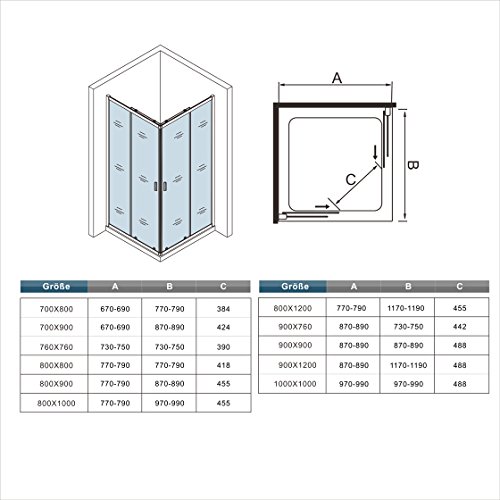 A

B

C

| Größe | A | B | C |
|---|---|---|---|
| 700X800 | 670-690 | 770-790 | 384 |
| 700X900 | 670-690 | 870-890 | 424 |
| 760X760 | 730-750 | 730-750 | 390 |
| 800X800 | 770-790 | 770-790 | 418 |
| 800X900 | 770-790 | 870-890 | 455 |
| 800X1000 | 770-790 | 970-990 | 455 |

| Größe | A | B | C |
|---|---|---|---|
| 800X1200 | 770-790 | 1170-1190 | 455 |
| 900X760 | 870-890 | 730-750 | 442 |
| 900X900 | 870-890 | 870-890 | 488 |
| 900X1200 | 870-890 | 1170-1190 | 488 |
| 1000X1000 | 970-990 | 970-990 | 488 |