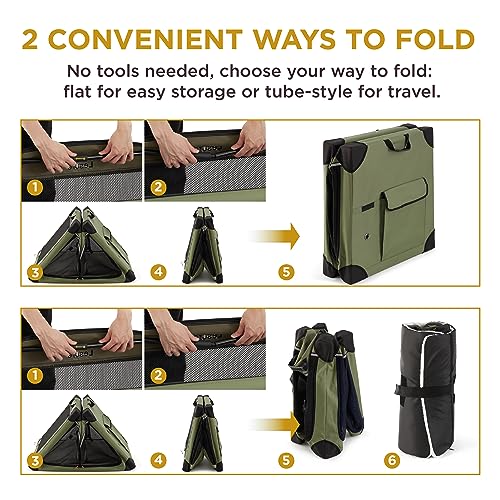 2 CONVENIENT WAYS TO FOLD

No tools needed, choose your way to fold: flat for easy storage or tube-style for travel.

1
2
3
4
5

1
2
3
4
5
6