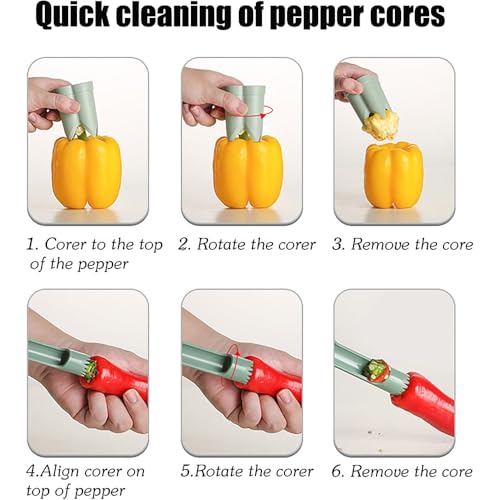 Quick cleaning of pepper cores

1. Corer to the top of the pepper

2. Rotate the corer

3. Remove the core

4.Align corer on top of pepper

5.Rotate the corer

6. Remove the core