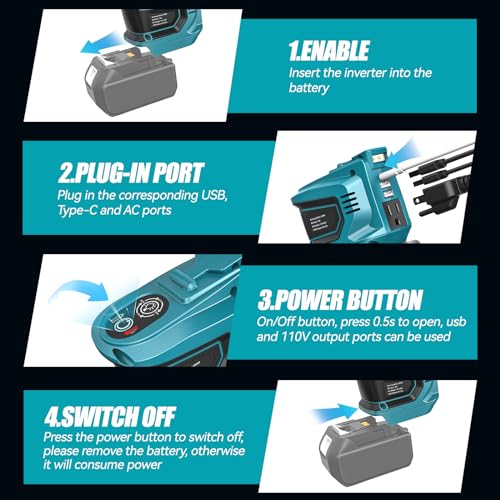 1.ENABLE
Insert the inverter into the battery

2.PLUG-IN PORT
Plug in the corresponding USB, Type-C and AC ports

3.POWER BUTTON
On/Off button, press 0.5s to open, usb and 110V output ports can be used

4.SWITCH OFF
Press the power button to switch off, please remove the battery, otherwise it will consume power