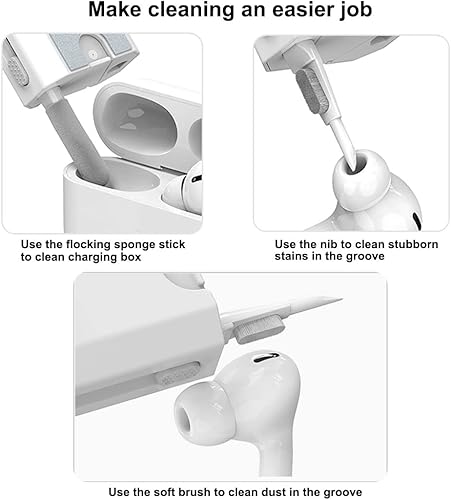 Make cleaning an easier job

Use the flocking sponge stick to clean charging box

Use the nib to clean stubborn stains in the groove

Use the soft brush to clean dust in the groove