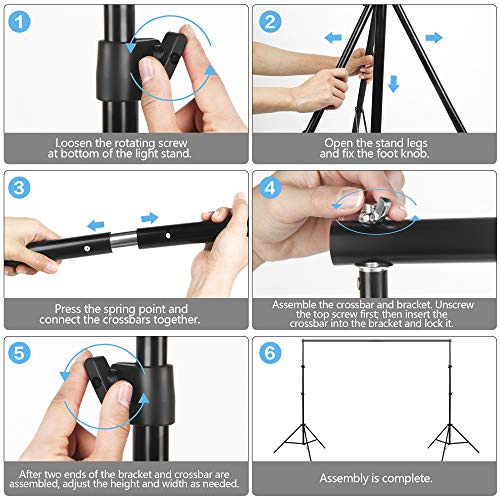 1

Loosen the rotating screw at bottom of the light stand.

2

Open the stand legs and fix the foot knob.

3

Press the spring point and connect the crossbars together.

4

Assemble the crossbar and bracket. Unscrew the top screw first; then insert the crossbar into the bracket and lock it.

5

After two ends of the bracket and crossbar are assembled, adjust the height and width as needed.

6

Assembly is complete.