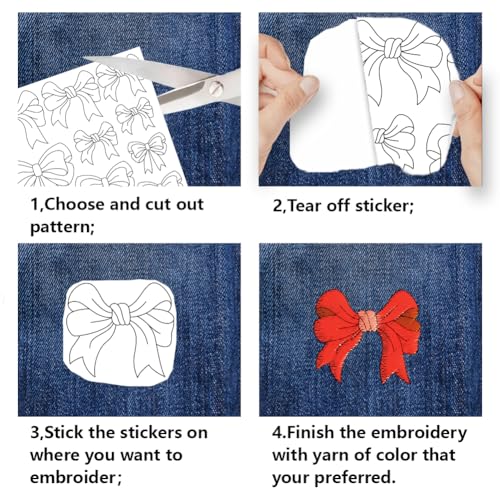 1,Choose and cut out pattern;

2,Tear off sticker;

3,Stick the stickers on where you want to embroider;

4.Finish the embroidery with yarn of color that your preferred.