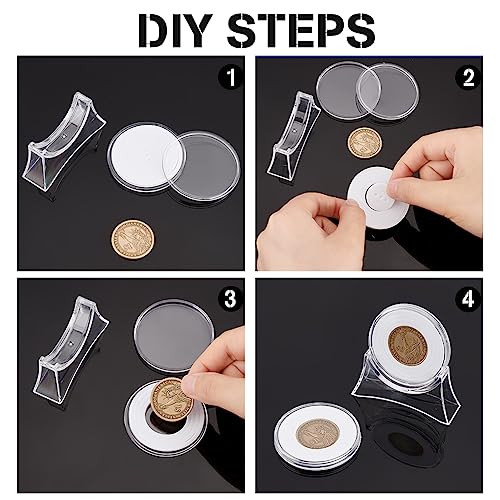 DIY STEPS

1

2

3

4