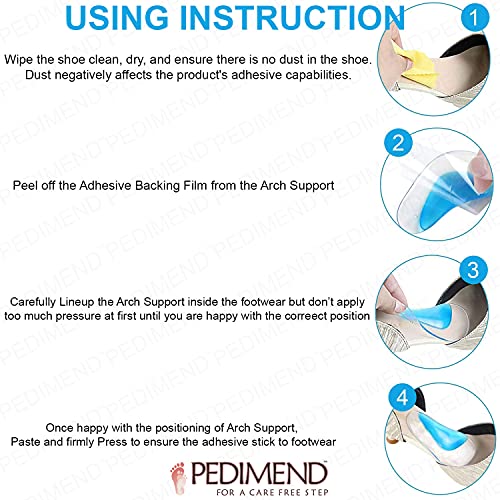 USING INSTRUCTION

1

Wipe the shoe clean, dry, and ensure there is no dust in the shoe. Dust negatively affects the product's adhesive capabilities.

2

Peel off the Adhesive Backing Film from the Arch Support

3

Carefully Lineup the Arch Support inside the footwear but don't apply too much pressure at first until you are happy with the correect position

4

Once happy with the positioning of Arch Support, Paste and firmly Press to ensure the adhesive stick to footwear

PEDIMEND
FOR A CARE FREE STEP