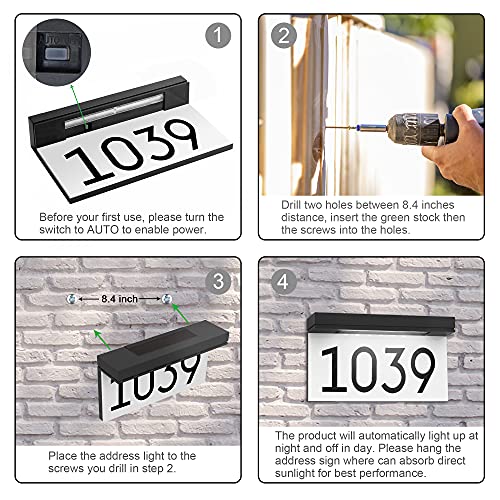 1

1039

Before your first use, please turn the switch to AUTO to enable power.

2

Drill two holes between 8.4 inches distance, insert the green stock then the screws into the holes.

3

8.4 inch

1039

Place the address light to the screws you drill in step 2.

4

1039

The product will automatically light up at night and off in day. Please hang the address sign where can absorb direct sunlight for best performance.