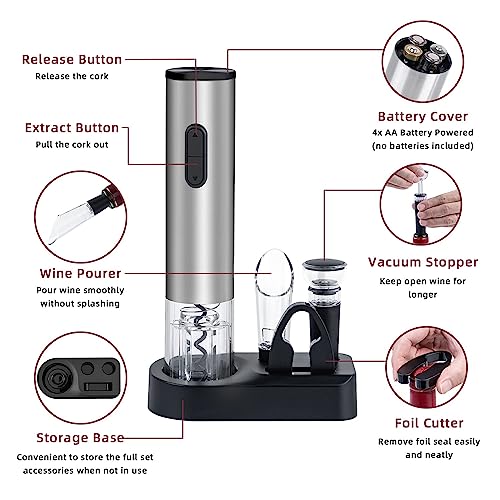 Release Button
Release the cork

Extract Button
Pull the cork out

Wine Pourer
Pour wine smoothly without splashing

Storage Base
Convenient to store the full set accessories when not in use

Battery Cover
4x AA Battery Powered (no batteries included)

Vacuum Stopper
Keep open wine for longer

Foil Cutter
Remove foil seal easily and neatly