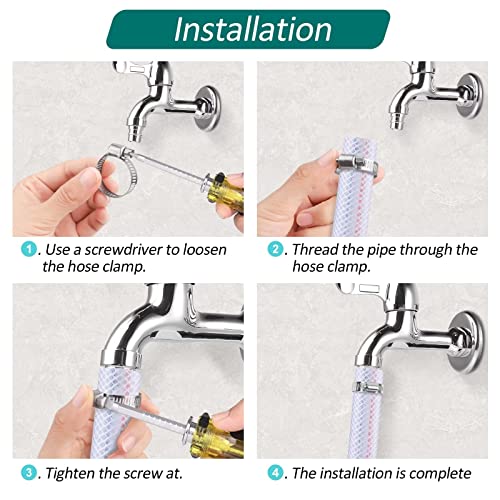 Installation

1. Use a screwdriver to loosen the hose clamp.

2. Thread the pipe through the hose clamp.

3. Tighten the screw at.

4. The installation is complete