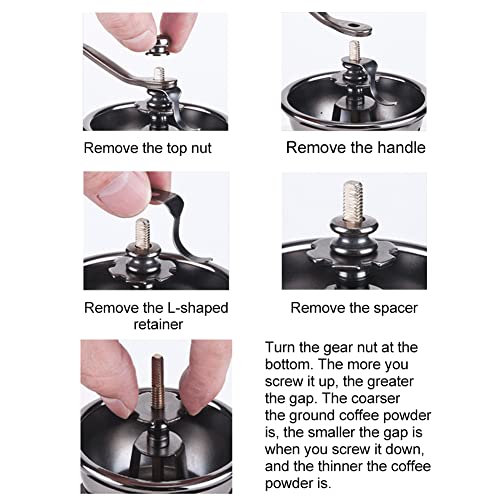 Remove the top nut

Remove the handle

Remove the L-shaped retainer

Remove the spacer

Turn the gear nut at the bottom. The more you screw it up, the greater the gap. The coarser the ground coffee powder is, the smaller the gap is when you screw it down, and the thinner the coffee powder is.