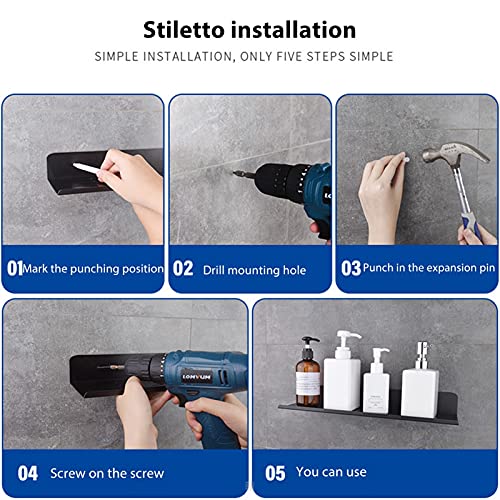 Stiletto installation

SIMPLE INSTALLATION, ONLY FIVE STEPS SIMPLE

01 Mark the punching position

02 Drill mounting hole

03 Punch in the expansion pin

LONYUN

04 Screw on the screw

05 You can use