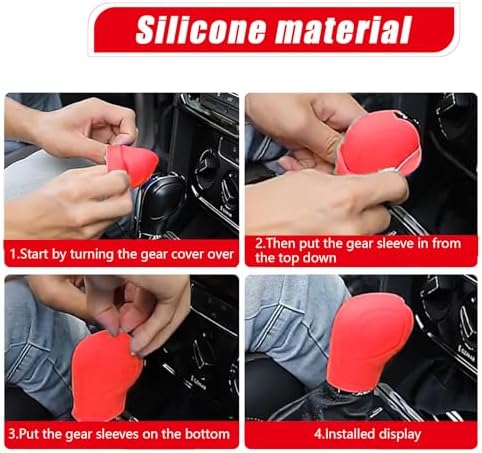 Silicone material

1.Start by turning the gear cover over

2.Then put the gear sleeve in from the top down

3.Put the gear sleeves on the bottom

4.Installed display