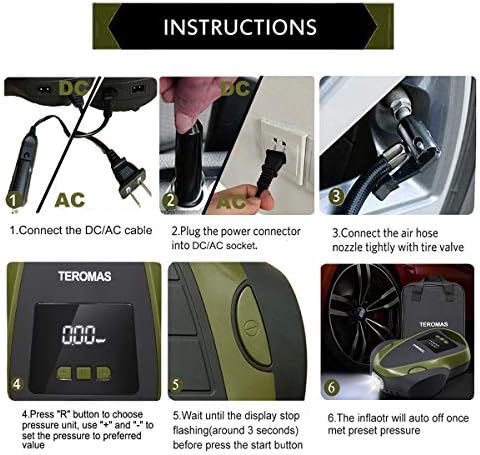 INSTRUCTIONS

DC
AC
1
1.Connect the DC/AC cable

DC
AC
2
2.Plug the power connector into DC/AC socket.

3
3.Connect the air hose nozzle tightly with tire valve

TEROMAS
000
4
4.Press "R" button to choose pressure unit, use "+" and "-" to set the pressure to preferred value

5
5.Wait until the display stop flashing(around 3 seconds) before press the start button

TEROMAS
6
6.The inflaotr will auto off once met preset pressure