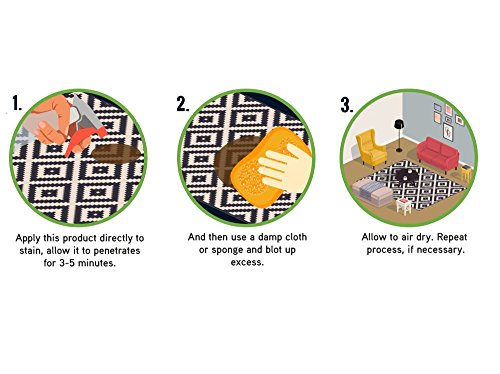 1.

Apply this product directly to stain, allow it to penetrates for 3-5 minutes.

2.

And then use a damp cloth or sponge and blot up excess.

3.

Allow to air dry. Repeat process, if necessary.