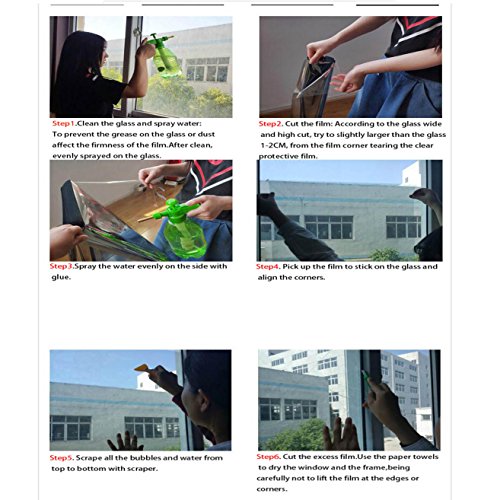 Step1.Clean the glass and spray water: To prevent the grease on the glass or dust affect the firmness of the film.After clean, evenly sprayed on the glass.

Step2. Cut the film: According to the glass wide and high cut, try to slightly larger than the glass 1-2CM, from the film corner tearing the clear protective film.

Step3.Spray the water evenly on the side with glue.

Step4. Pick up the film to stick on the glass and align the corners.

Step5. Scrape all the bubbles and water from top to bottom with scraper.

Step6. Cut the excess film.Use the paper towels to dry the window and the frame,being carefully not to lift the film at the edges or corners.