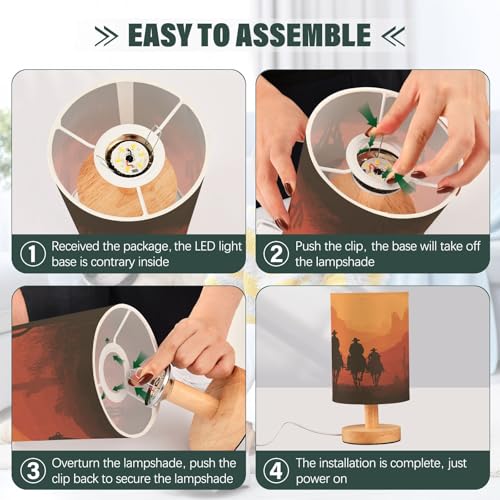 EASY TO ASSEMBLE

① Received the package, the LED light base is contrary inside

② Push the clip, the base will take off the lampshade

③ Overturn the lampshade, push the clip back to secure the lampshade

④ The installation is complete, just power on