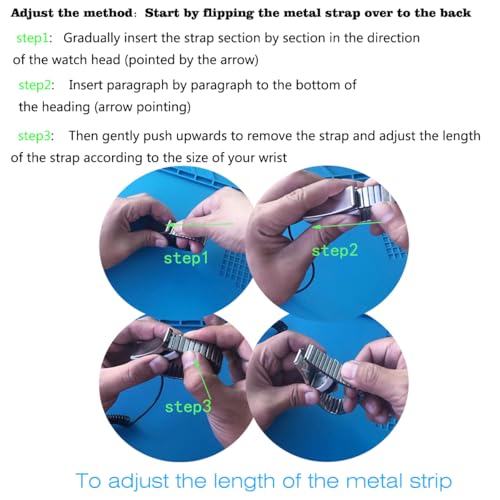 Adjust the method: Start by flipping the metal strap over to the back

step1: Gradually insert the strap section by section in the direction of the watch head (pointed by the arrow)

step2: Insert paragraph by paragraph to the bottom of the heading (arrow pointing)

step3: Then gently push upwards to remove the strap and adjust the length of the strap according to the size of your wrist

step1

step2

step3

To adjust the length of the metal strip