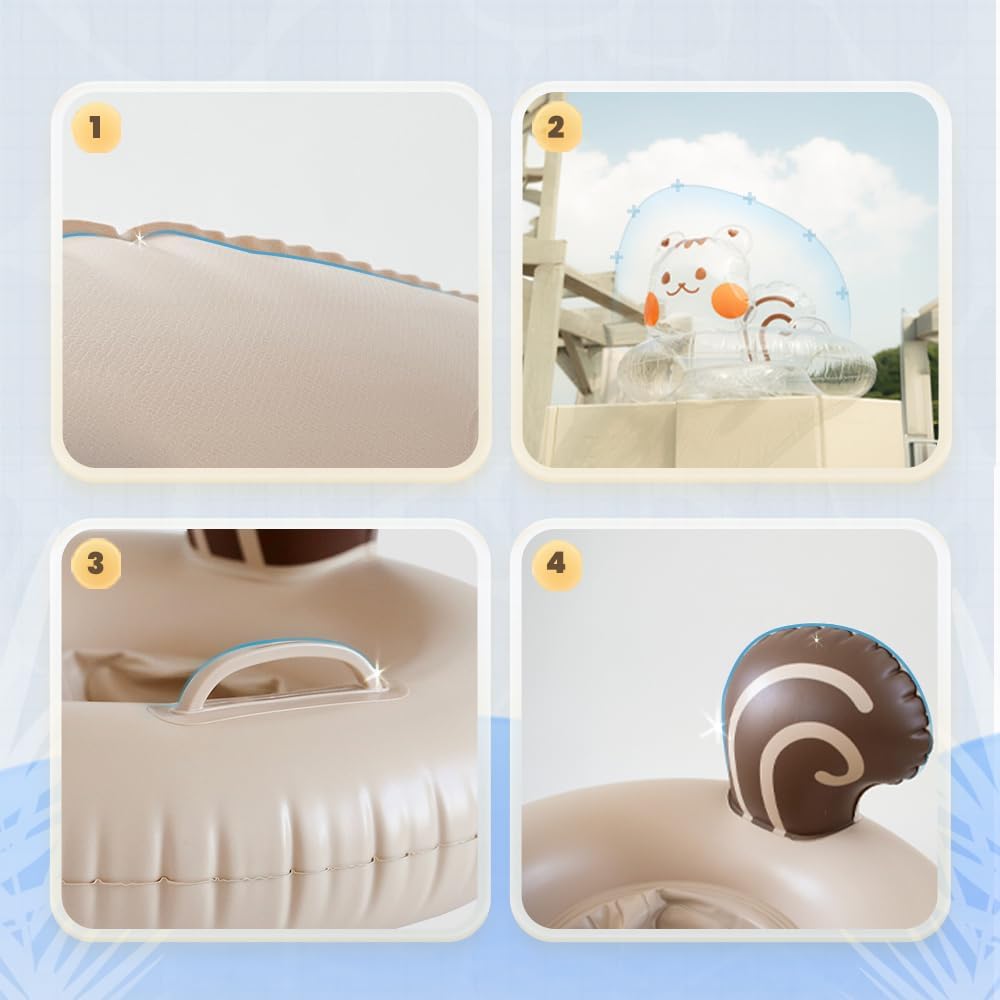 1

2

3

4