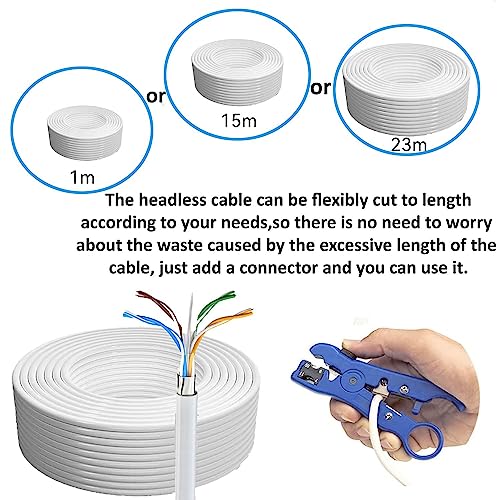 1m

or

15m

or

23m

The headless cable can be flexibly cut to length according to your needs,so there is no need to worry about the waste caused by the excessive length of the cable, just add a connector and you can use it.