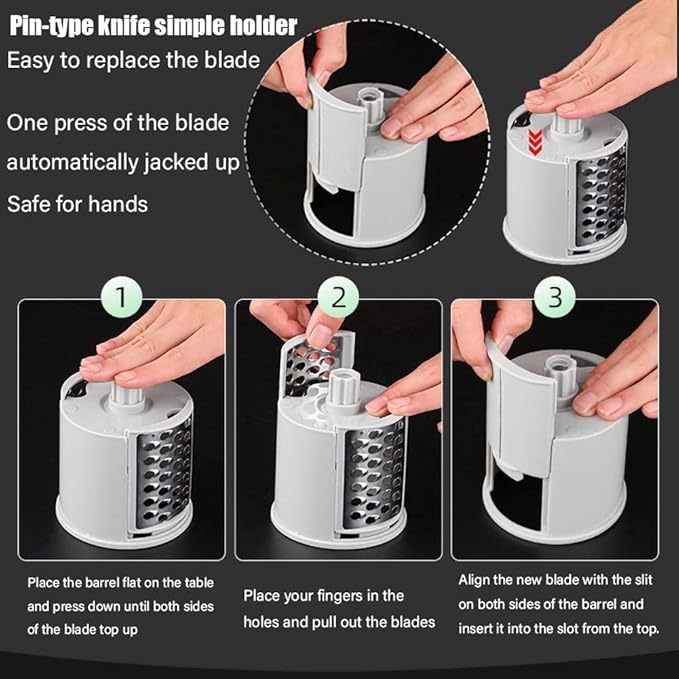 Pin-type knife simple holder

Easy to replace the blade

One press of the blade automatically jacked up

Safe for hands

1

2

3

Place the barrel flat on the table and press down until both sides of the blade top up

Place your fingers in the holes and pull out the blades

Align the new blade with the slit on both sides of the barrel and insert it into the slot from the top.