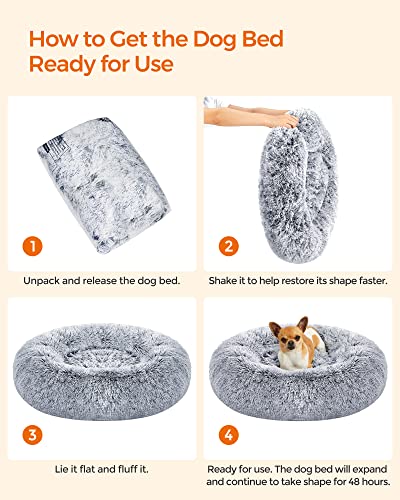 How to Get the Dog Bed Ready for Use

1

Unpack and release the dog bed.

2

Shake it to help restore its shape faster.

3

Lie it flat and fluff it.

4

Ready for use. The dog bed will expand and continue to take shape for 48 hours.