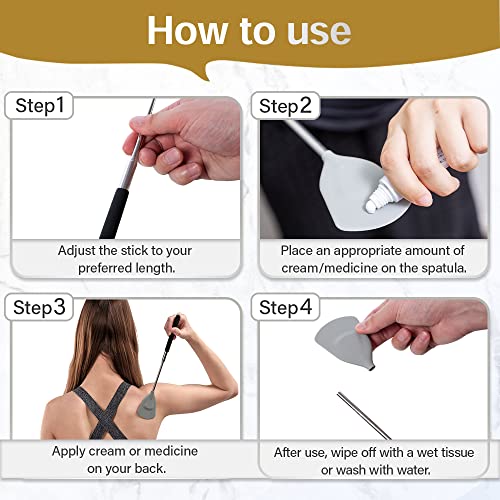 How to use

Step1

Adjust the stick to your preferred length.

Step2

Place an appropriate amount of cream/medicine on the spatula.

Step3

Apply cream or medicine on your back.

Step4

After use, wipe off with a wet tissue or wash with water.