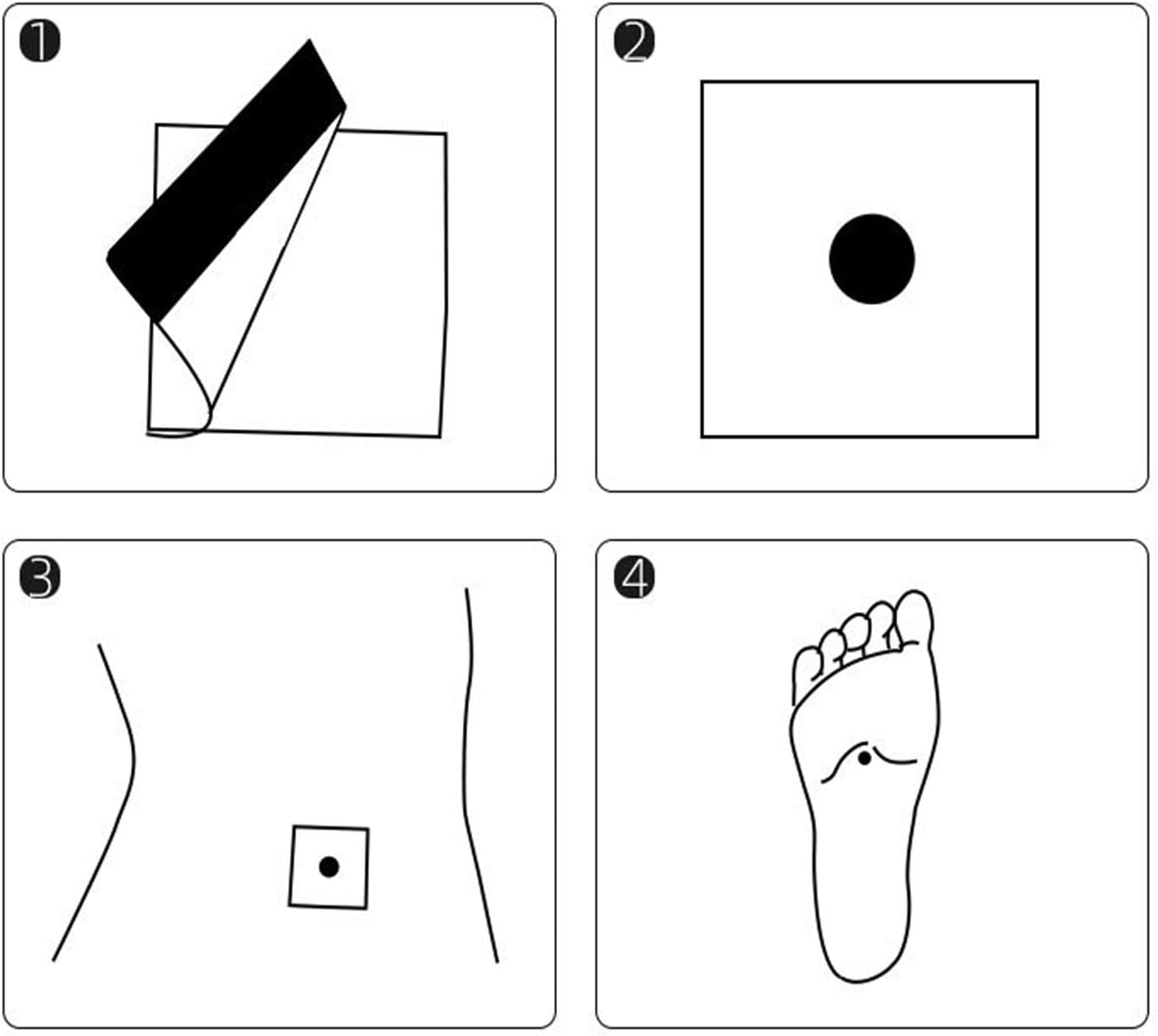 1

2

3

4