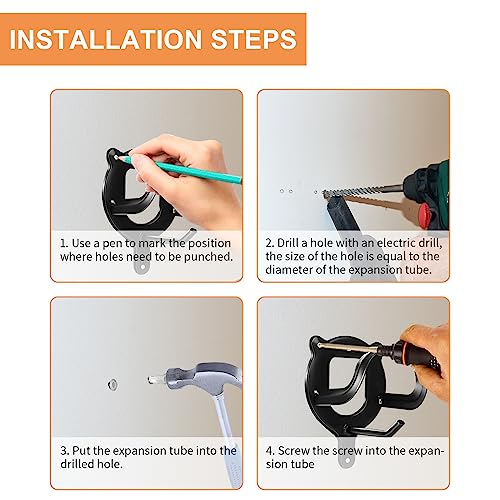 INSTALLATION STEPS

1. Use a pen to mark the position where holes need to be punched.

2. Drill a hole with an electric drill, the size of the hole is equal to the diameter of the expansion tube.

3. Put the expansion tube into the drilled hole.

4. Screw the screw into the expansion tube