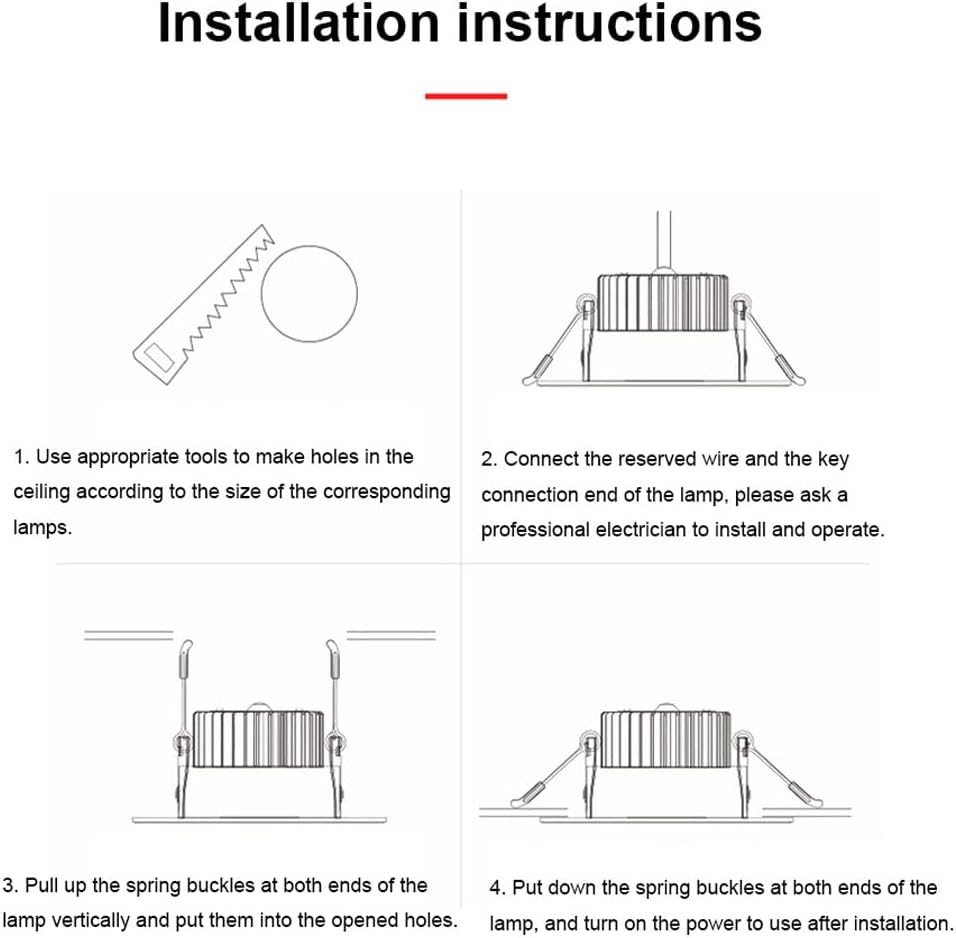 Installation instructions

1. Use appropriate tools to make holes in the ceiling according to the size of the corresponding lamps.

2. Connect the reserved wire and the key connection end of the lamp, please ask a professional electrician to install and operate.

3. Pull up the spring buckles at both ends of the lamp vertically and put them into the opened holes.

4. Put down the spring buckles at both ends of the lamp, and turn on the power to use after installation.