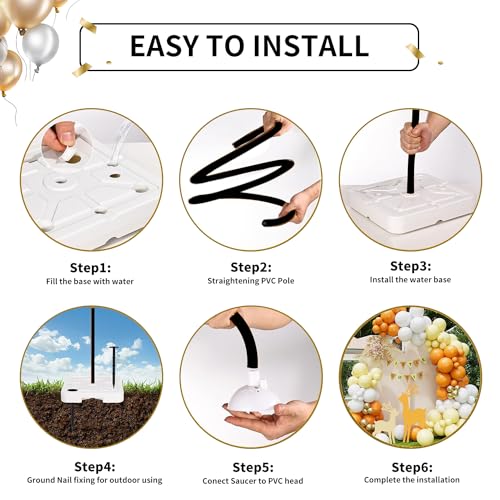 EASY TO INSTALL

Step1:
Fill the base with water

Step2:
Straightening PVC Pole

Step3:
Install the water base

Step4:
Ground Nail fixing for outdoor using

Step5:
Conect Saucer to PVC head

Step6:
Complete the installation