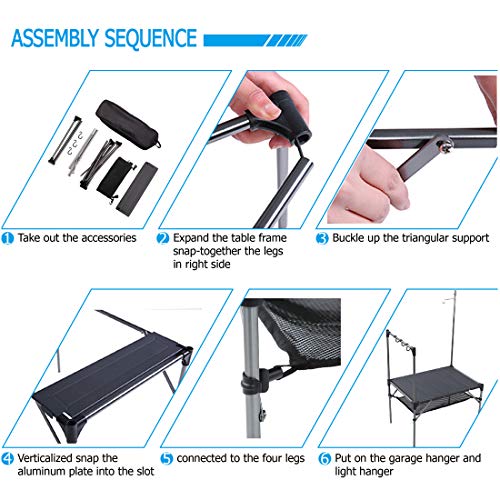 ASSEMBLY SEQUENCE

1 Take out the accessories

2 Expand the table frame snap-together the legs in right side

3 Buckle up the triangular support

4 Verticalized snap the aluminum plate into the slot

5 connected to the four legs

6 Put on the garage hanger and light hanger