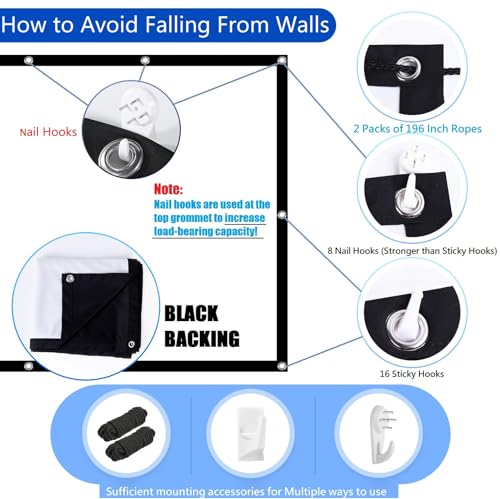 How to Avoid Falling From Walls

Nail Hooks

Note:
Nail hooks are used at the top grommet to increase load-bearing capacity!

BLACK BACKING

2 Packs of 196 Inch Ropes

8 Nail Hooks (Stronger than Sticky Hooks)

16 Sticky Hooks

Sufficient mounting accessories for Multiple ways to use