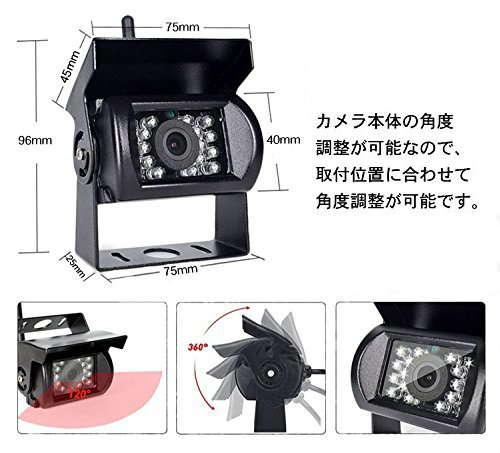 75mm
45mm
96mm
40mm
25mm
75mm

カメラ本体の角度調整が可能なので、取付位置に合わせて角度調整が可能です。

120°
360°