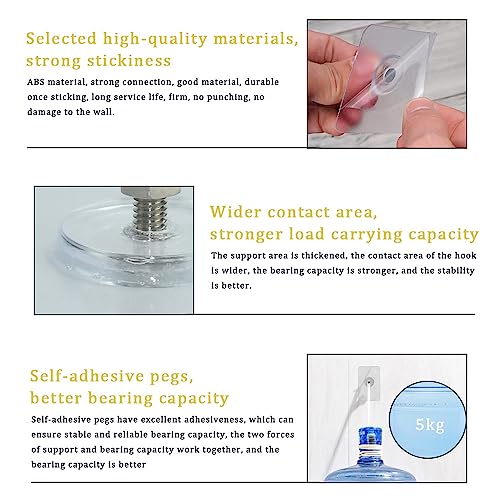 Selected high-quality materials, strong stickiness

ABS material, strong connection, good material, durable once sticking, long service life, firm, no punching, no damage to the wall.

Wider contact area, stronger load carrying capacity

The support area is thickened, the contact area of the hook is wider, the bearing capacity is stronger, and the stability is better.

Self-adhesive pegs, better bearing capacity

Self-adhesive pegs have excellent adhesiveness, which can ensure stable and reliable bearing capacity, the two forces of support and bearing capacity work together, and the bearing capacity is better

5kg