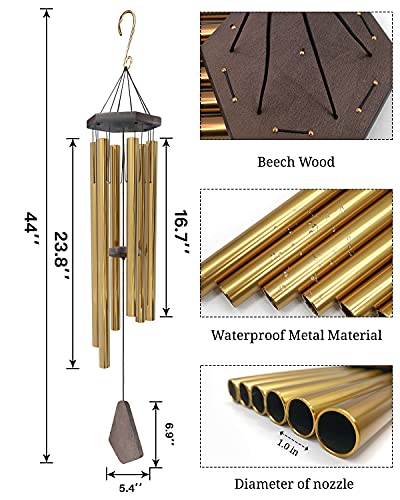 44''

23.8''

16.7''

6.9''

5.4''

Beech Wood

Waterproof Metal Material

1.0 in

Diameter of nozzle