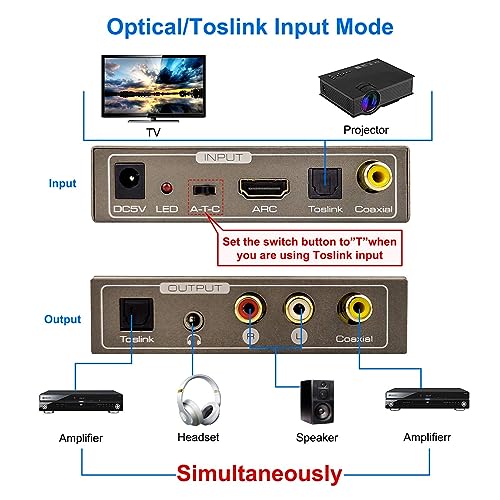 Optical/Toslink Input Mode

TV

Projector

Input

INPUT

DC5V LED A-T-C ARC Toslink Coaxial

Set the switch button to"T"when you are using Toslink input

Output

OUTPUT

Toslink R L Coaxial

Amplifier

Headset

Speaker

Amplifierr

Simultaneously