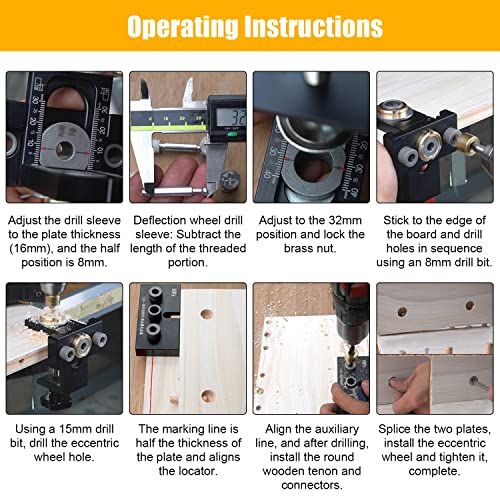 Operating Instructions

Adjust the drill sleeve to the plate thickness (16mm), and the half position is 8mm.

Deflection wheel drill sleeve: Subtract the length of the threaded portion.

Adjust to the 32mm position and lock the brass nut.

Stick to the edge of the board and drill holes in sequence using an 8mm drill bit.

Using a 15mm drill bit, drill the eccentric wheel hole.

The marking line is half the thickness of the plate and aligns the locator.

Align the auxiliary line, and after drilling, install the round wooden tenon and connectors.

Splice the two plates, install the eccentric wheel and tighten it, complete.