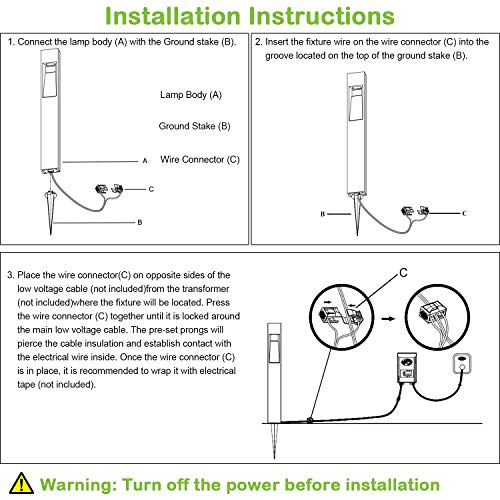 Installation Instructions

1. Connect the lamp body (A) with the Ground stake (B).

Lamp Body (A)

Ground Stake (B)

Wire Connector (C)

A

C

B

2. Insert the fixture wire on the wire connector (C) into the groove located on the top of the ground stake (B).

B

C

3. Place the wire connector(C) on opposite sides of the low voltage cable (not included)from the transformer (not included)where the fixture will be located. Press the wire connector (C) together until it is locked around the main low voltage cable. The pre-set prongs will pierce the cable insulation and establish contact with the electrical wire inside. Once the wire connector (C) is in place, it is recommended to wrap it with electrical tape (not included).

C

Warning: Turn off the power before installation