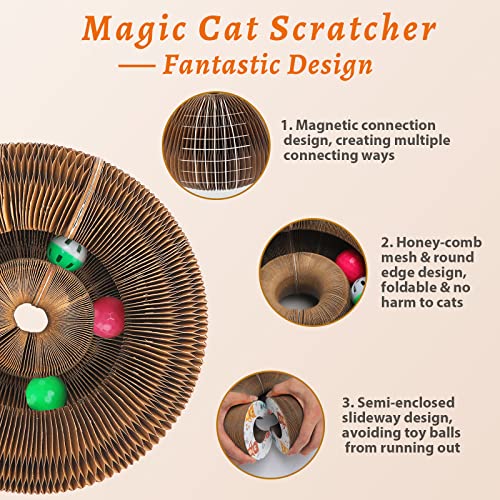 Magic Cat Scratcher
— Fantastic Design

1. Magnetic connection design, creating multiple connecting ways

2. Honey-comb mesh & round edge design, foldable & no harm to cats

3. Semi-enclosed slideway design, avoiding toy balls from running out