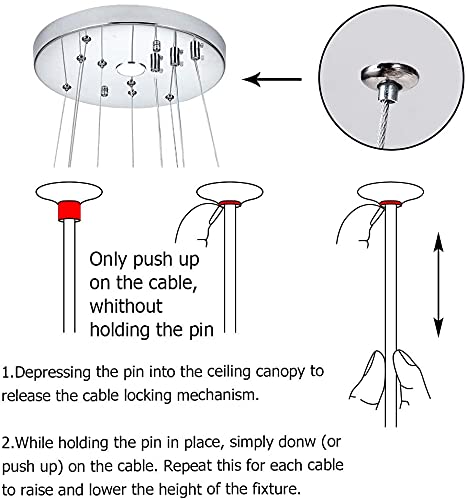 Only push up on the cable, whithout holding the pin

1.Depressing the pin into the ceiling canopy to release the cable locking mechanism.

2.While holding the pin in place, simply donw (or push up) on the cable. Repeat this for each cable to raise and lower the height of the fixture.