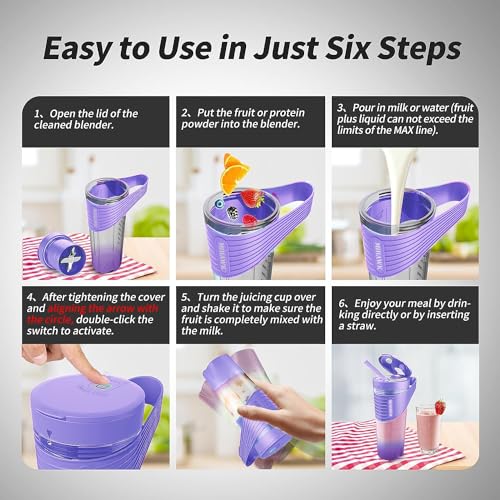 Easy to Use in Just Six Steps

1、Open the lid of the cleaned blender.

2、Put the fruit or protein powder into the blender.

3、Pour in milk or water (fruit plus liquid can not exceed the limits of the MAX line).

4、After tightening the cover and aligning the arrow with the circle, double-click the switch to activate.

5、Turn the juicing cup over and shake it to make sure the fruit is completely mixed with the milk.

6、Enjoy your meal by drinking directly or by inserting a straw.