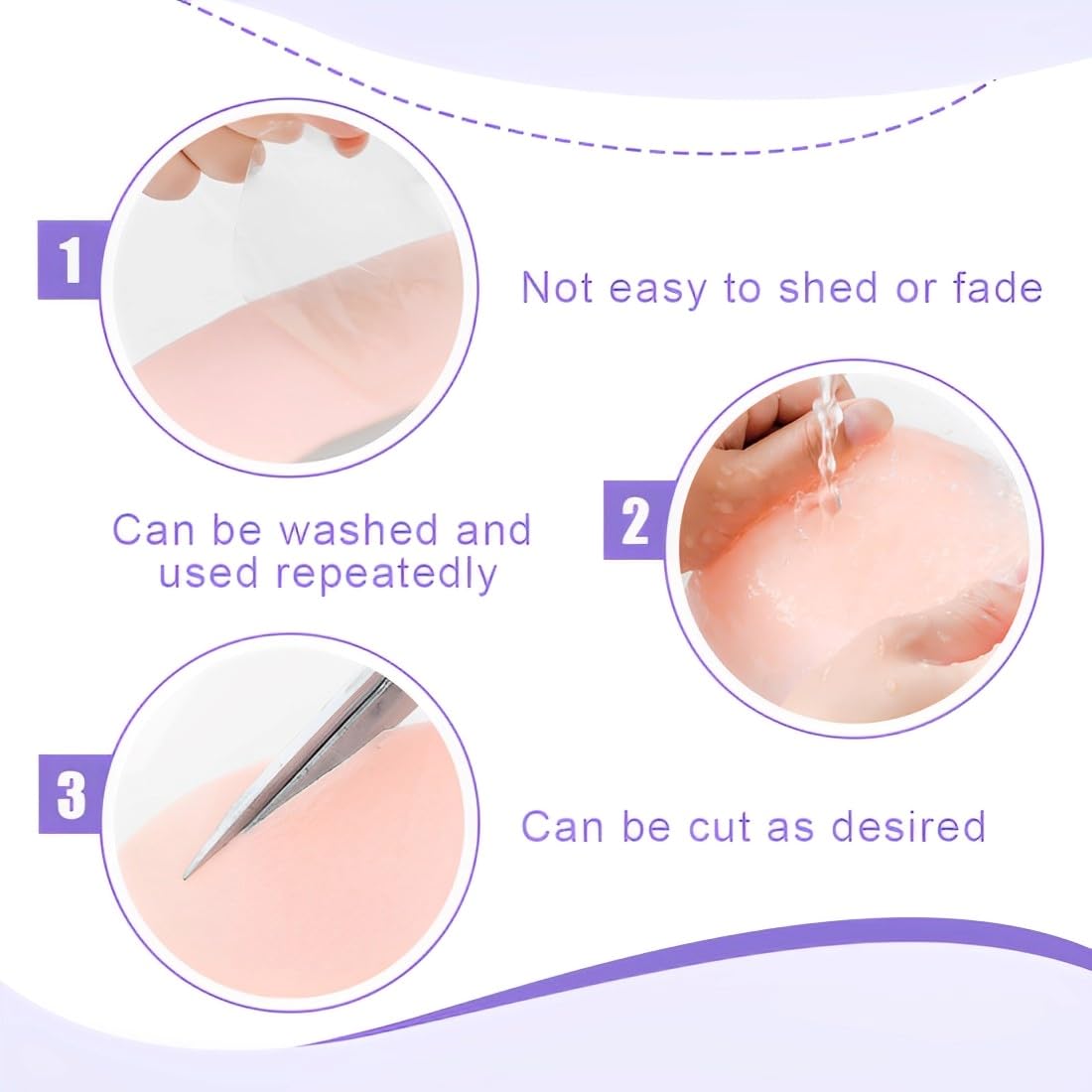 1

Not easy to shed or fade

Can be washed and used repeatedly

2

3

Can be cut as desired