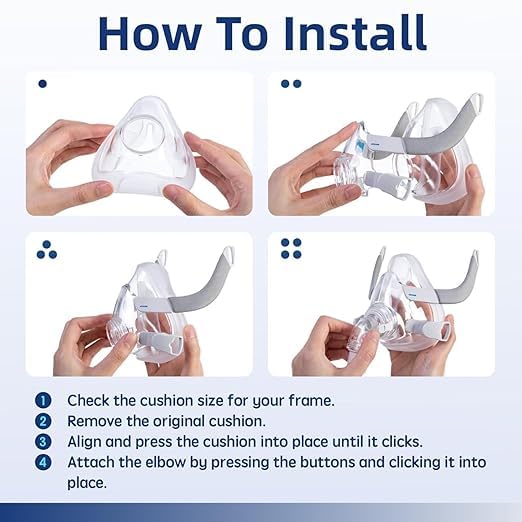 How To Install

1 Check the cushion size for your frame.
2 Remove the original cushion.
3 Align and press the cushion into place until it clicks.
4 Attach the elbow by pressing the buttons and clicking it into place.