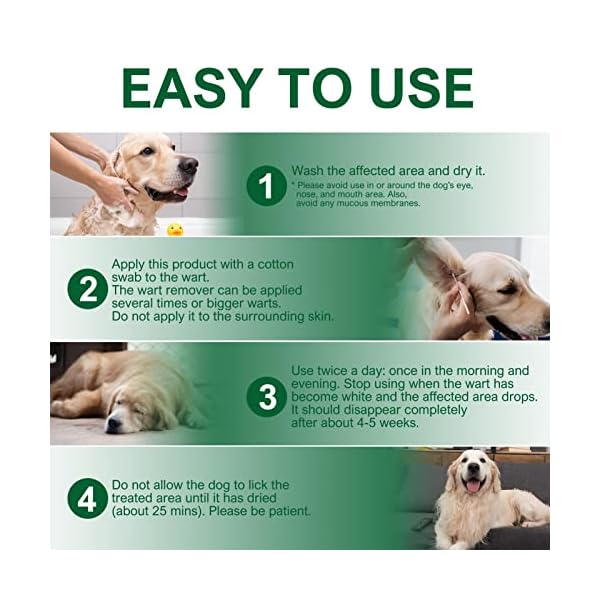 EASY TO USE

1 Wash the affected area and dry it.
* Please avoid use in or around the dog's eye, nose, and mouth area. Also, avoid any mucous membranes.

2 Apply this product with a cotton swab to the wart.
The wart remover can be applied several times or bigger warts.
Do not apply it to the surrounding skin.

3 Use twice a day: once in the morning and evening. Stop using when the wart has become white and the affected area drops. It should disappear completely after about 4-5 weeks.

4 Do not allow the dog to lick the treated area until it has dried (about 25 mins). Please be patient.