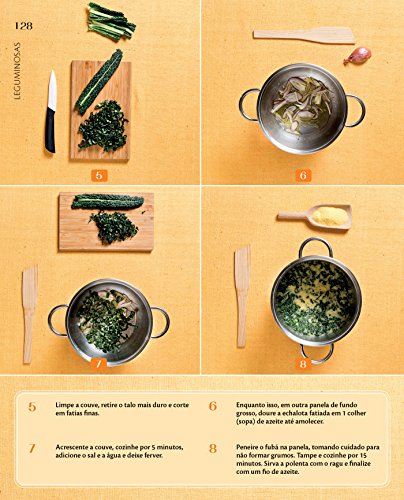 128

LEGUMINOSAS

5

6

7

8

5 Limpe a couve, retire o talo mais duro e corte em fatias finas.

6 Enquanto isso, em outra panela de fundo grosso, doure a echalota fatiada em 1 colher (sopa) de azeite até amolecer.

7 Acrescente a couve, cozinhe por 5 minutos, adicione o sal e a água e deixe ferver.

8 Peneire o fubá na panela, tomando cuidado para não formar grumos. Tampe e cozinhe por 15 minutos. Sirva a polenta com o ragu e finalize com um fio de azeite.