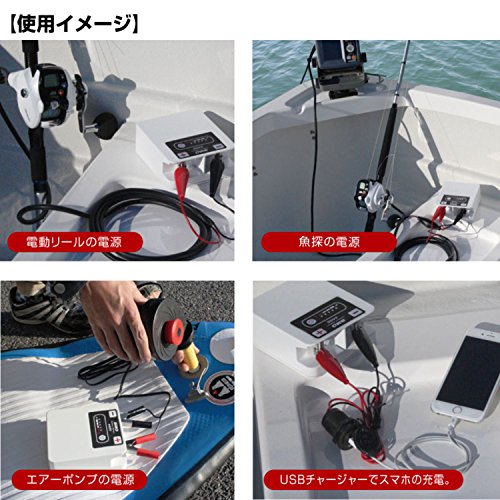 【使用イメージ】

電動リールの電源

魚探の電源

エアーポンプの電源

USBチャージャーでスマホの充電。