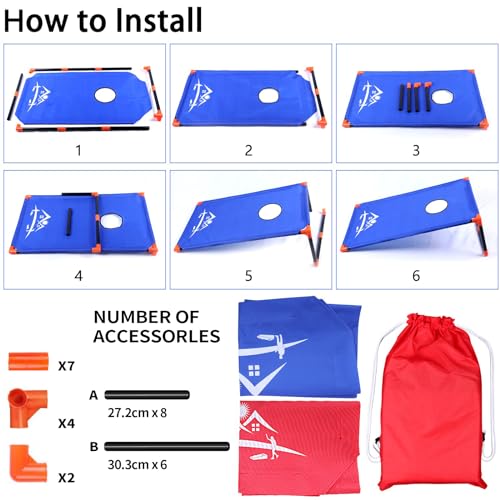 How to Install

1

2

3

4

5

6

NUMBER OF ACCESSORLES

X7

X4

X2

A

27.2cm x 8

B

30.3cm x 6