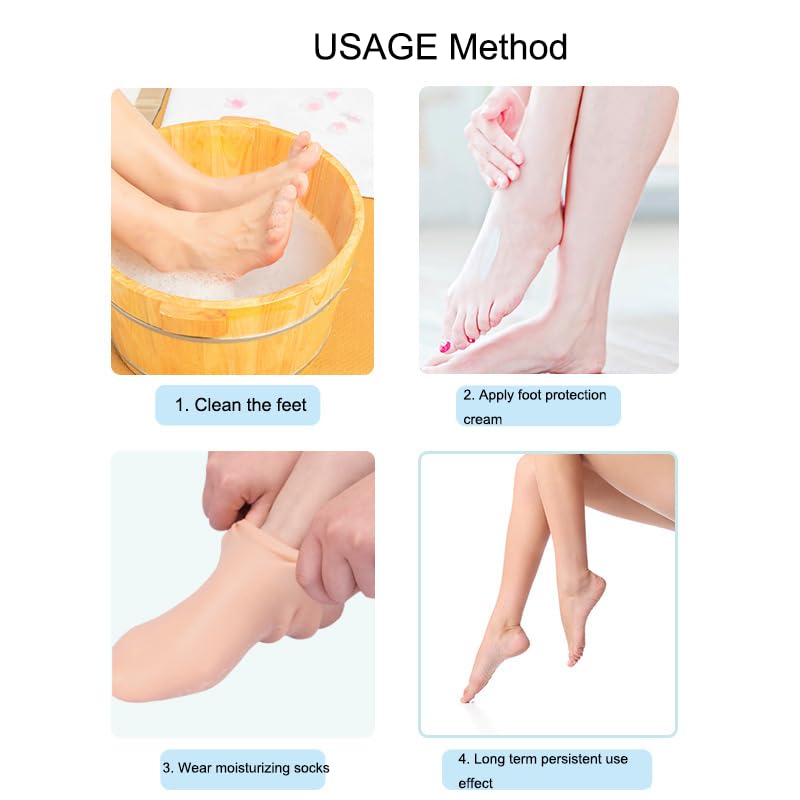 USAGE Method

1. Clean the feet

2. Apply foot protection cream

3. Wear moisturizing socks

4. Long term persistent use effect