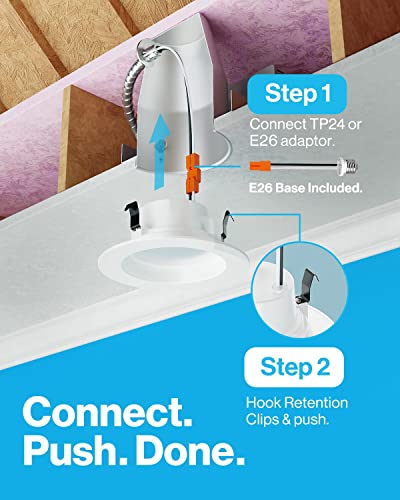 Step 1

Connect TP24 or E26 adaptor.

E26 Base Included.

Step 2

Hook Retention Clips & push.

Connect. Push. Done.